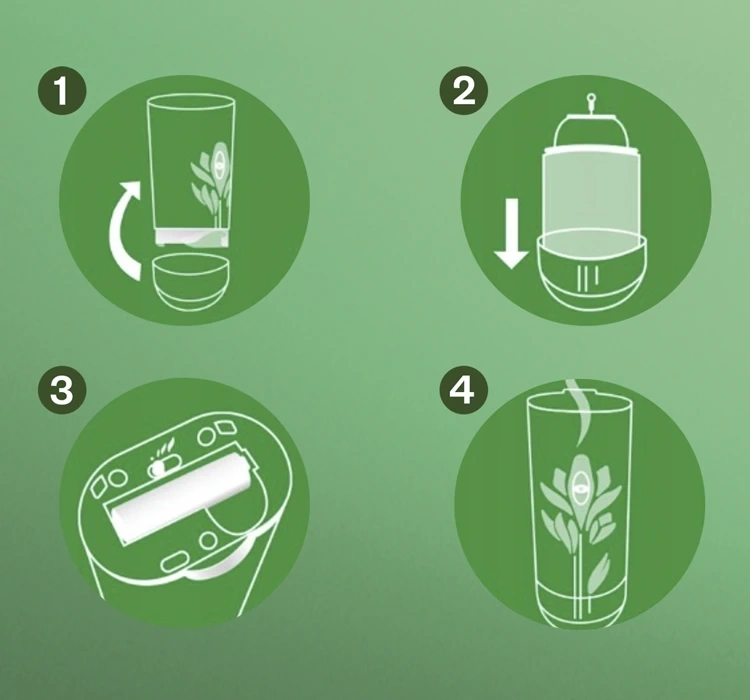 1

2

3

4