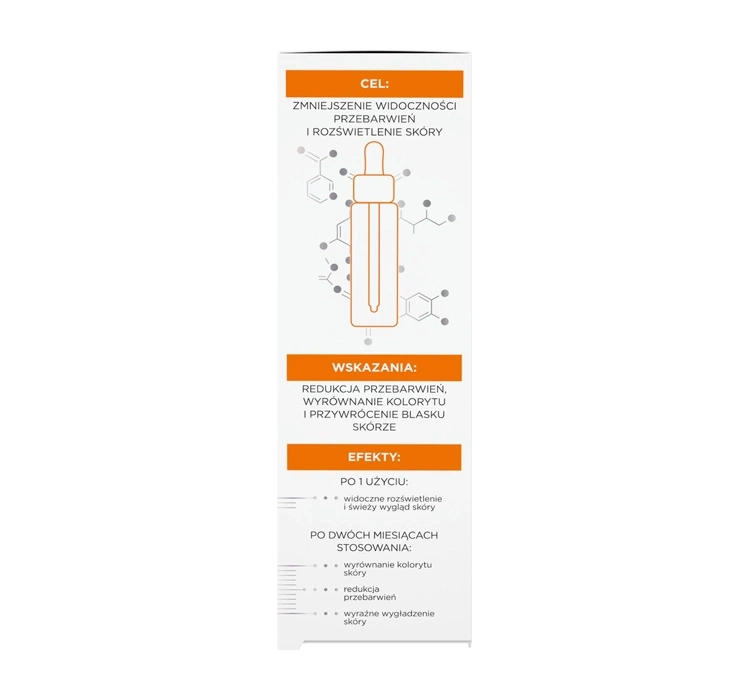 CEL:

ZMNIEJSZENIE WIDOCZNOŚCI PRZEBARWIEŃ I ROZŚWIETLENIE SKÓRY

WSKAZANIA:

REDUKCJA PRZEBARWIEŃ, WYRÓWNANIE KOLORYTU I PRZYWRÓCENIE BLASKU SKÓRZE

EFEKTY:

PO 1 UŻYCIU:

widoczne rozświetlenie i świeży wygląd skóry

PO DWÓCH MIESIĄCACH STOSOWANIA:

wyrównanie kolorytu skóry

redukcja przebarwień

wyraźne wygładzenie skóry