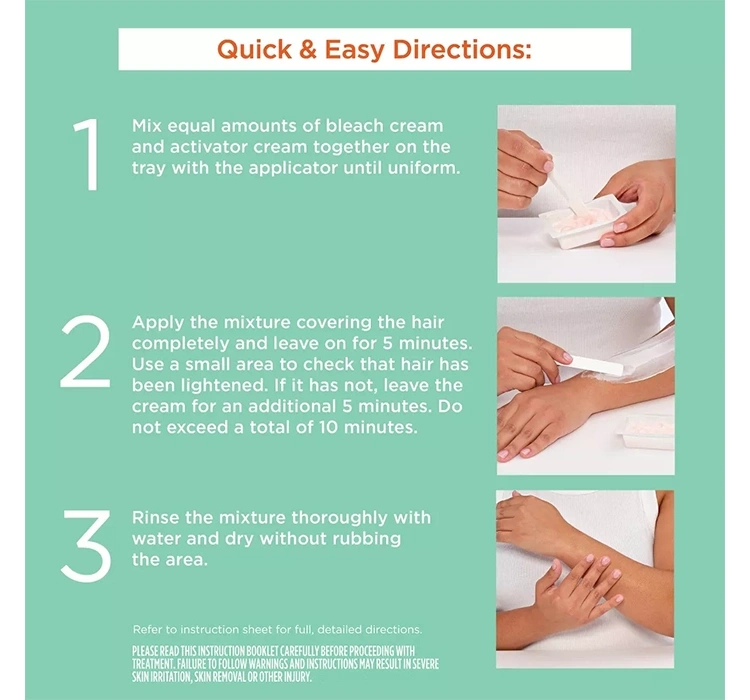 Quick & Easy Directions:

1

Mix equal amounts of bleach cream and activator cream together on the tray with the applicator until uniform.

2

Apply the mixture covering the hair completely and leave on for 5 minutes. Use a small area to check that hair has been lightened. If it has not, leave the cream for an additional 5 minutes. Do not exceed a total of 10 minutes.

3

Rinse the mixture thoroughly with water and dry without rubbing the area.

Refer to instruction sheet for full, detailed directions.

PLEASE READ THIS INSTRUCTION BOOKLET CAREFULLY BEFORE PROCEEDING WITH TREATMENT. FAILURE TO FOLLOW WARNINGS AND INSTRUCTIONS MAY RESULT IN SEVERE SKIN IRRITATION, SKIN REMOVAL OR OTHER INJURY.